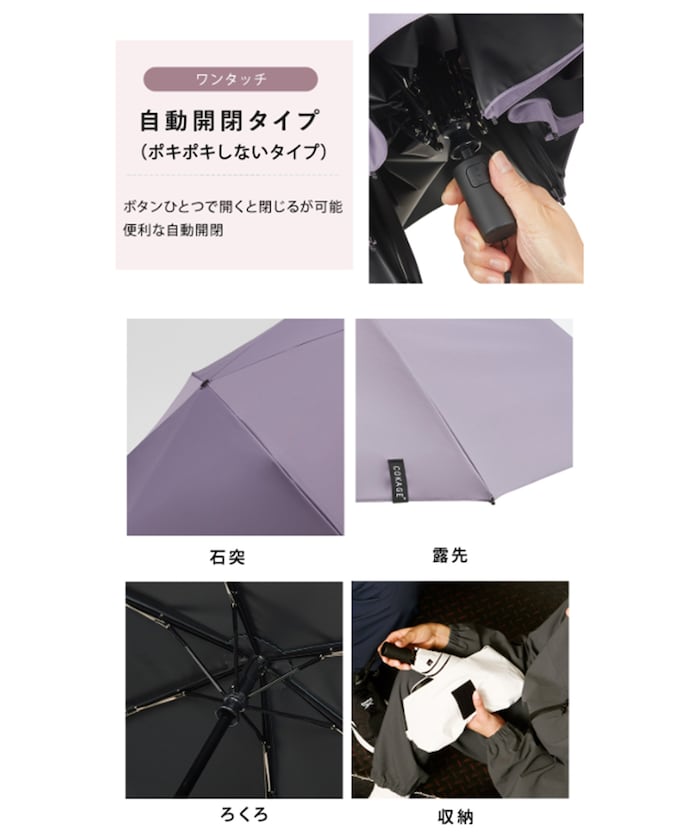 ワンタッチ

自動開閉タイプ
（ポキポキしないタイプ）

ボタンひとつで開くと閉じるが可能
便利な自動開閉

COKAGE

石突

露先

ろくろ

収納